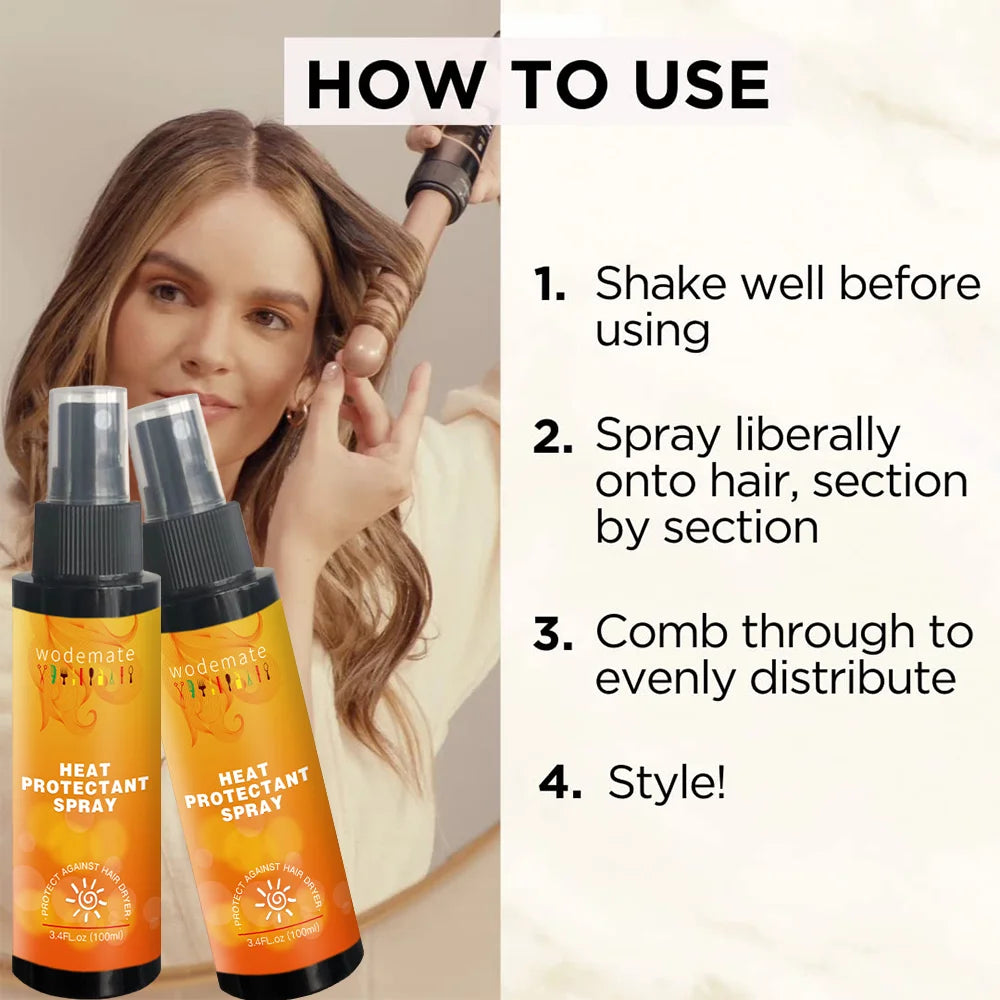 HOW TO USE

1. Shake well before using

2. Spray liberally onto hair, section by section

3. Comb through to evenly distribute

4. Style!

wodemate

HEAT PROTECTANT SPRAY

PROTECT AGAINST HAIR DRYER

3.4FL.oz (100ml)

wodemate

HEAT PROTECTANT SPRAY

PROTECT AGAINST HAIR DRYER

3.4FL.oz (100ml)